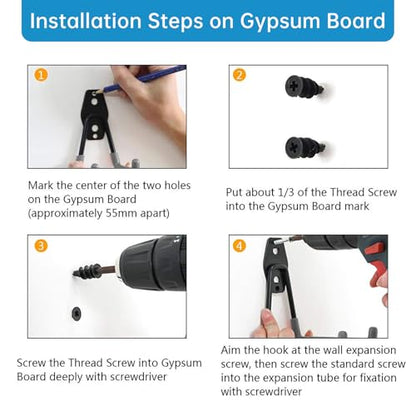 Installation Steps on Gypsum Board

1

Mark the center of the two holes on the Gypsum Board (approximately 55mm apart)

2

Put about 1/3 of the Thread Screw into the Gypsum Board mark

3

Screw the Thread Screw into Gypsum Board deeply with screwdriver

4

Aim the hook at the wall expansion screw, then screw the standard screw into the expansion tube for fixation with screwdriver