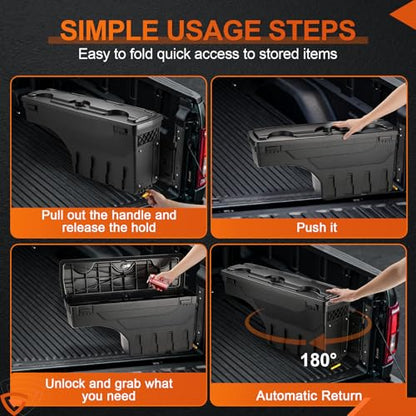 SIMPLE USAGE STEPS
Easy to fold quick access to stored items

Pull out the handle and release the hold

Push it

Unlock and grab what you need

180°

Automatic Return