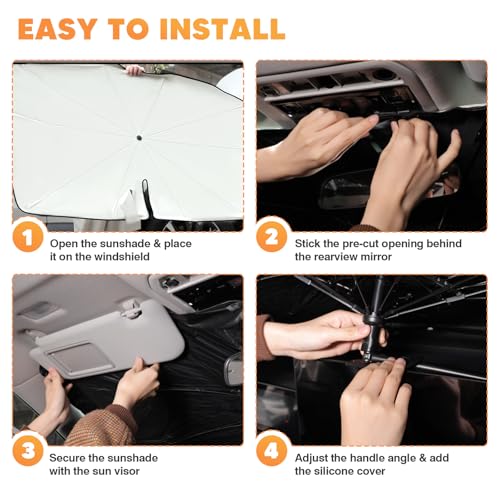 EASY TO INSTALL

1 Open the sunshade & place it on the windshield

2 Stick the pre-cut opening behind the rearview mirror

3 Secure the sunshade with the sun visor

4 Adjust the handle angle & add the silicone cover