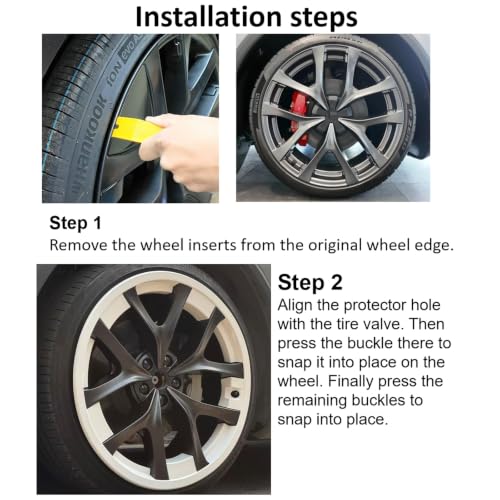 Installation steps

Hankook iON evo

Step 1
Remove the wheel inserts from the original wheel edge.

Step 2
Align the protector hole with the tire valve. Then press the buckle there to snap it into place on the wheel. Finally press the remaining buckles to snap into place.