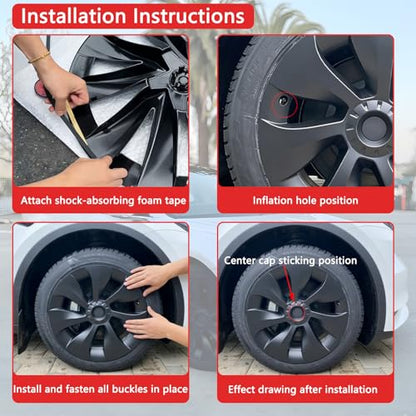 Installation Instructions

Attach shock-absorbing foam tape

Inflation hole position

Install and fasten all buckles in place

Center cap sticking position

Effect drawing after installation