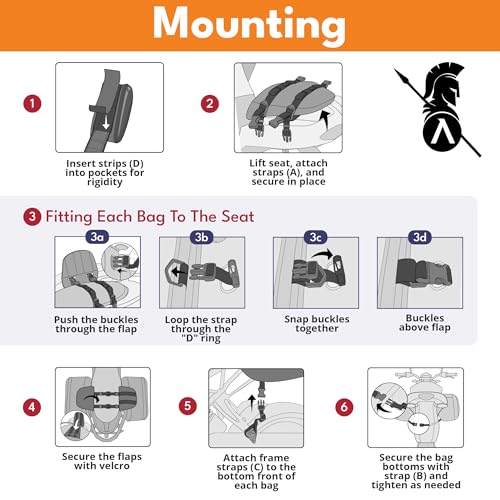 Mounting

1
Insert strips (D) into pockets for rigidity

2
Lift seat, attach straps (A), and secure in place

3 Fitting Each Bag To The Seat

3a
Push the buckles through the flap

3b
Loop the strap through the "D" ring

3c
Snap buckles together

3d
Buckles above flap

4
Secure the flaps with velcro

5
Attach frame straps (C) to the bottom front of each bag

6
Secure the bag bottoms with strap (B) and tighten as needed