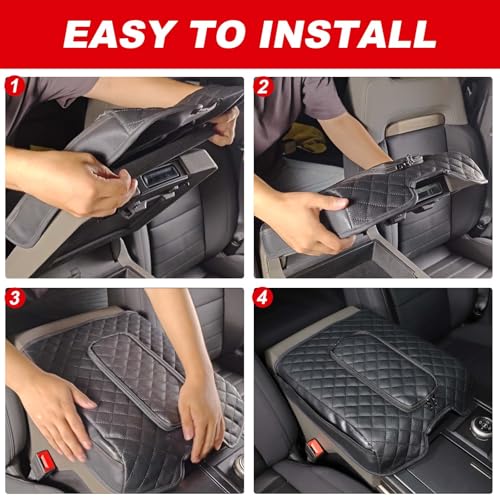 EASY TO INSTALL

1

2

3

4