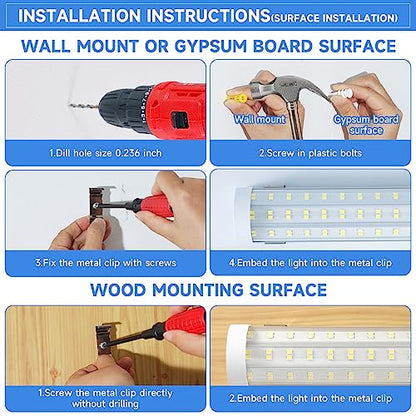 INSTALLATION INSTRUCTIONS(SURFACE INSTALLATION)

WALL MOUNT OR GYPSUM BOARD SURFACE

1.Dill hole size 0.236 inch

Wall mount

Gypsum board surface

2.Screw in plastic bolts

3.Fix the metal clip with screws

4.Embed the light into the metal clip

WOOD MOUNTING SURFACE

1.Screw the metal clip directly without drilling

2.Embed the light into the metal clip