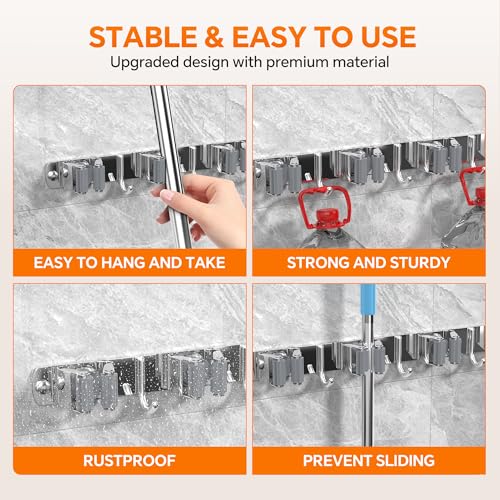 STABLE & EASY TO USE
Upgraded design with premium material

EASY TO HANG AND TAKE

STRONG AND STURDY

RUSTPROOF

PREVENT SLIDING