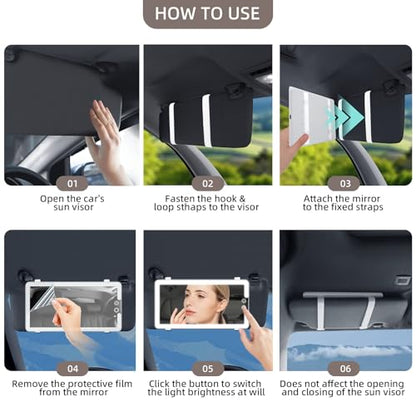 HOW TO USE

01
Open the car's sun visor

02
Fasten the hook & loop sthaps to the visor

03
Attach the mirror to the fixed straps

04
Remove the protective film from the mirror

05
Click the button to switch the light brightness at will

06
Does not affect the opening and closing of the sun visor