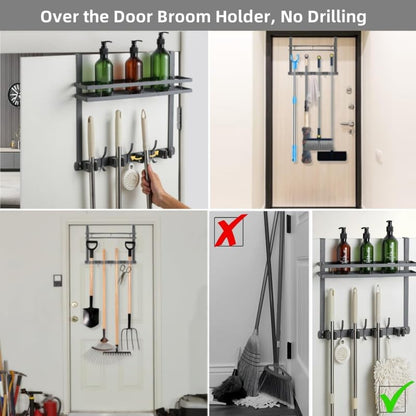 Over the Door Broom Holder, No Drilling