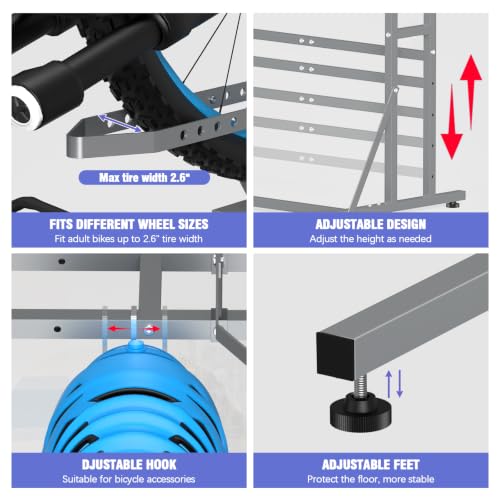 Max tire width 2.6"

FITS DIFFERENT WHEEL SIZES
Fit adult bikes up to 2.6" tire width

ADJUSTABLE DESIGN
Adjust the height as needed

DJUSTABLE HOOK
Suitable for bicycle accessories

ADJUSTABLE FEET
Protect the floor, more stable