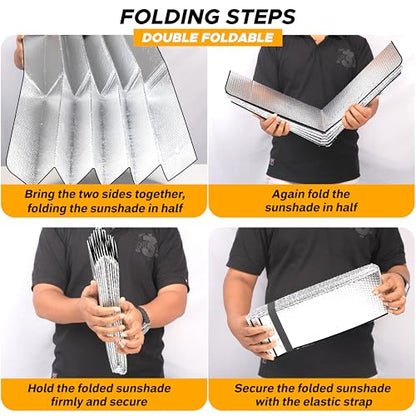 FOLDING STEPS
DOUBLE FOLDABLE

Bring the two sides together, folding the sunshade in half

Again fold the sunshade in half

Hold the folded sunshade firmly and secure

Secure the folded sunshade with the elastic strap