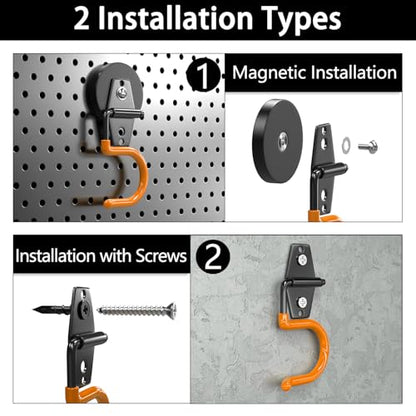 2 Installation Types

1 Magnetic Installation

Installation with Screws 2