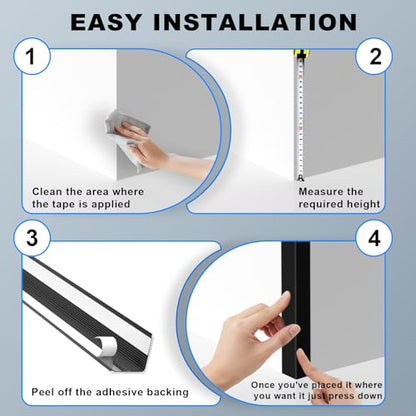 EASY INSTALLATION

1

Clean the area where the tape is applied

2

Measure the required height

3

Peel off the adhesive backing

4

Once you've placed it where you want it just press down