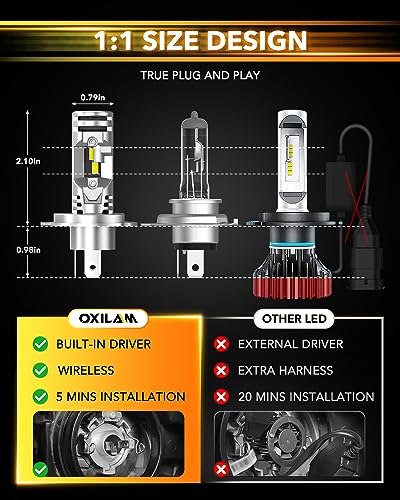 1:1 SIZE DESIGN

TRUE PLUG AND PLAY

0.79in

2.10in

0.98in

OXILAM

BUILT-IN DRIVER

WIRELESS

5 MINS INSTALLATION

OTHER LED

EXTERNAL DRIVER

EXTRA HARNESS

20 MINS INSTALLATION