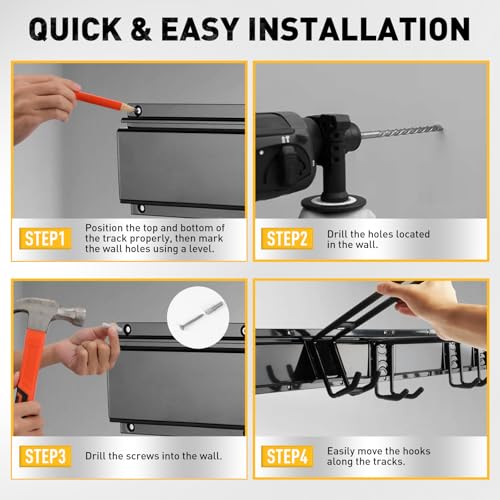 QUICK & EASY INSTALLATION

STEP1 Position the top and bottom of the track properly, then mark the wall holes using a level.

STEP2 Drill the holes located in the wall.

STEP3 Drill the screws into the wall.

STEP4 Easily move the hooks along the tracks.