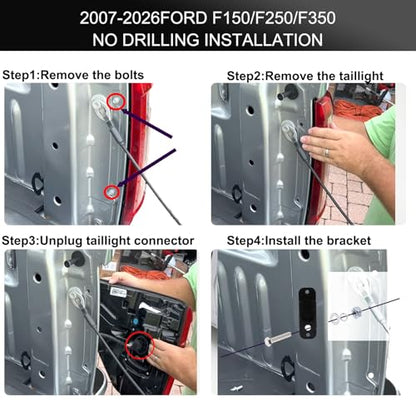 2007-2026FORD F150/F250/F350
NO DRILLING INSTALLATION

Step1:Remove the bolts

Step2:Remove the taillight

Step3:Unplug taillight connector

Step4:Install the bracket