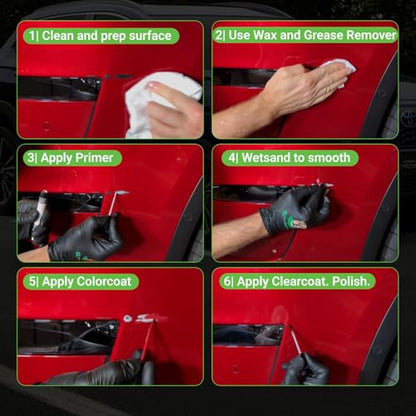 1| Clean and prep surface

2| Use Wax and Grease Remover

3| Apply Primer

4| Wetsand to smooth

5| Apply Colorcoat

6| Apply Clearcoat. Polish.