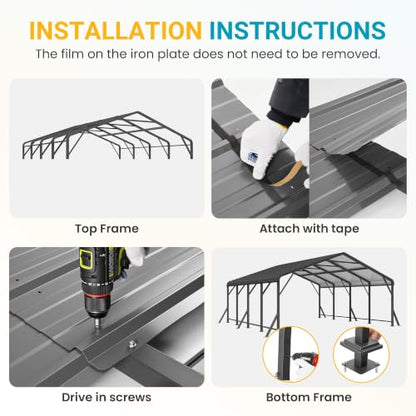 INSTALLATION INSTRUCTIONS

The film on the iron plate does not need to be removed.

Top Frame

Attach with tape

Drive in screws

Bottom Frame