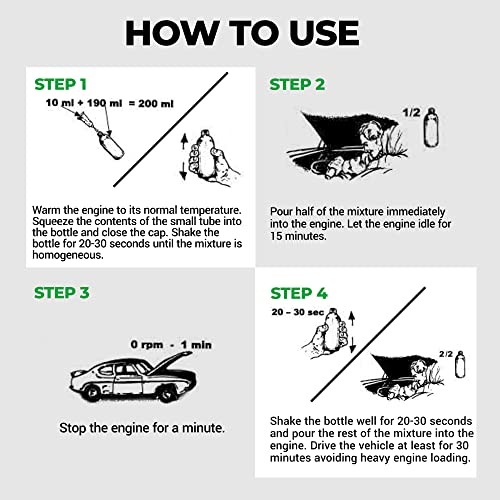 HOW TO USE

STEP 1

10 ml + 190 ml = 200 ml

Warm the engine to its normal temperature. Squeeze the contents of the small tube into the bottle and close the cap. Shake the bottle for 20-30 seconds until the mixture is homogeneous.

STEP 2

1/2

Pour half of the mixture immediately into the engine. Let the engine idle for 15 minutes.

STEP 3

0 rpm - 1 min

Stop the engine for a minute.

STEP 4

20 – 30 sec

2/2

Shake the bottle well for 20-30 seconds and pour the rest of the mixture into the engine. Drive the vehicle at least for 30 minutes avoiding heavy engine loading.