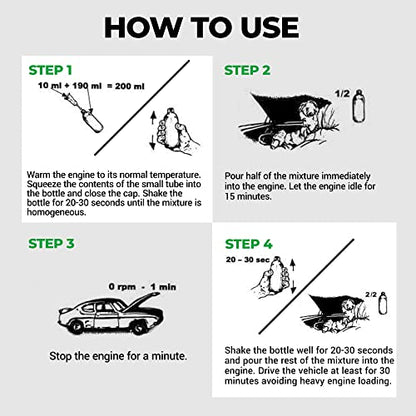 HOW TO USE

STEP 1

10 ml + 190 ml = 200 ml

Warm the engine to its normal temperature. Squeeze the contents of the small tube into the bottle and close the cap. Shake the bottle for 20-30 seconds until the mixture is homogeneous.

STEP 2

1/2

Pour half of the mixture immediately into the engine. Let the engine idle for 15 minutes.

STEP 3

0 rpm - 1 min

Stop the engine for a minute.

STEP 4

20 – 30 sec

2/2

Shake the bottle well for 20-30 seconds and pour the rest of the mixture into the engine. Drive the vehicle at least for 30 minutes avoiding heavy engine loading.