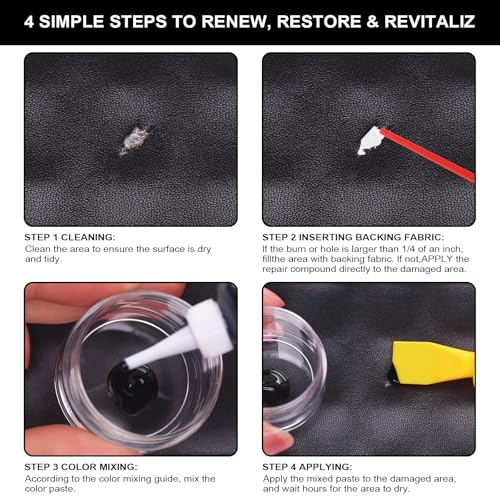 4 SIMPLE STEPS TO RENEW, RESTORE & REVITALIZ

STEP 1 CLEANING:
Clean the area to ensure the surface is dry and tidy.

STEP 2 INSERTING BACKING FABRIC:
If the burn or hole is larger than 1/4 of an inch, fillthe area with backing fabric. If not,APPLY the repair compound directly to the damaged area.

STEP 3 COLOR MIXING:
According to the color mixing guide, mix the color paste.

STEP 4 APPLYING:
Apply the mixed paste to the damaged area, and wait hours for the area to dry.