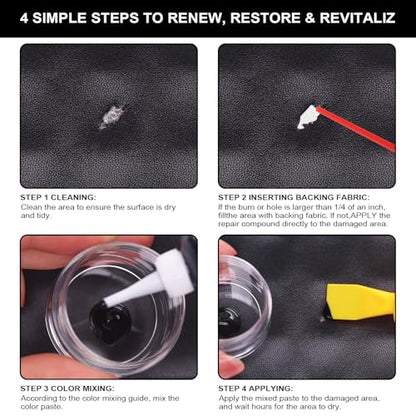 4 SIMPLE STEPS TO RENEW, RESTORE & REVITALIZ

STEP 1 CLEANING:
Clean the area to ensure the surface is dry and tidy.

STEP 2 INSERTING BACKING FABRIC:
If the burn or hole is larger than 1/4 of an inch, fillthe area with backing fabric. If not,APPLY the repair compound directly to the damaged area.

STEP 3 COLOR MIXING:
According to the color mixing guide, mix the color paste.

STEP 4 APPLYING:
Apply the mixed paste to the damaged area, and wait hours for the area to dry.