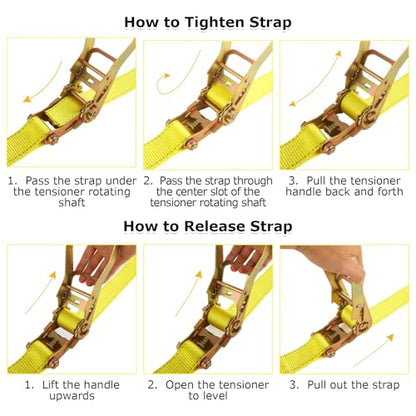 How to Tighten Strap

1. Pass the strap under the tensioner rotating shaft

2. Pass the strap through the center slot of the tensioner rotating shaft

3. Pull the tensioner handle back and forth

How to Release Strap

1. Lift the handle upwards

2. Open the tensioner to level

3. Pull out the strap