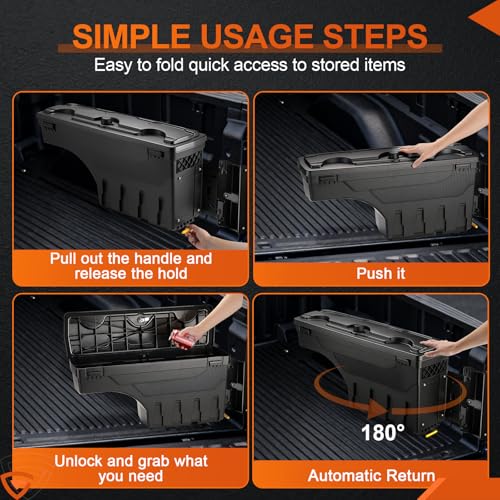 SIMPLE USAGE STEPS
Easy to fold quick access to stored items

Pull out the handle and release the hold

Push it

Unlock and grab what you need

180°

Automatic Return