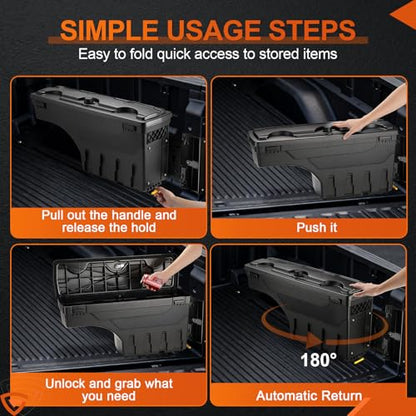 SIMPLE USAGE STEPS
Easy to fold quick access to stored items

Pull out the handle and release the hold

Push it

Unlock and grab what you need

180°

Automatic Return