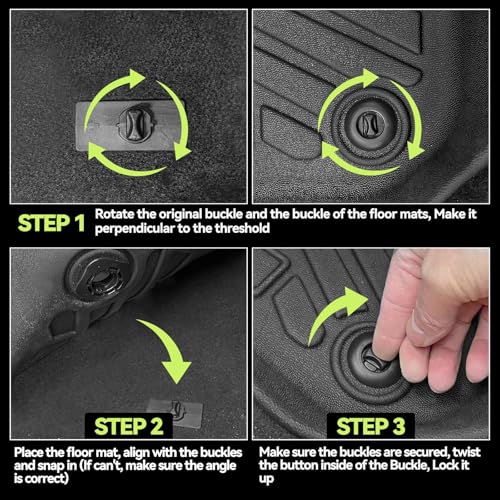 STEP 1 Rotate the original buckle and the buckle of the floor mats, Make it perpendicular to the threshold

STEP 2

Place the floor mat, align with the buckles and snap in (If can't, make sure the angle is correct)

STEP 3

Make sure the buckles are secured, twist the button inside of the Buckle, Lock it up