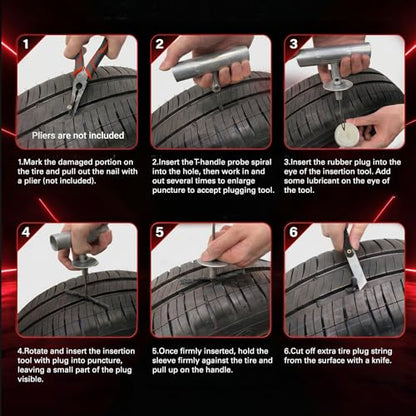 1

Pliers are not included

1.Mark the damaged portion on the tire and pull out the nail with a plier (not included).

2

2.Insert theT-handle probe spiral into the hole, then work in and out several times to enlarge puncture to accept plugging tool.

3

3.Insert the rubber plug into the eye of the insertion tool. Add some lubricant on the eye of the tool.

4

4.Rotate and insert the insertion tool with plug into puncture, leaving a small part of the plug visible.

5

5.Once firmly inserted, hold the sleeve firmly against the tire and pull up on the handle.

6

6.Cut off extra tire plug string from the surface with a knife.