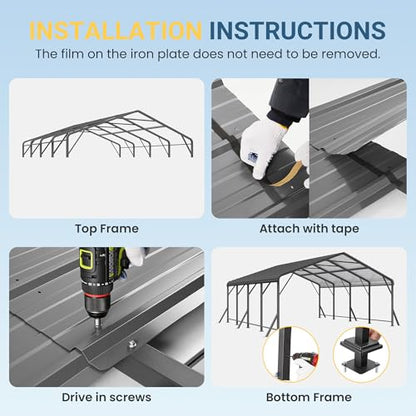 INSTALLATION INSTRUCTIONS

The film on the iron plate does not need to be removed.

Top Frame

Attach with tape

Drive in screws

Bottom Frame