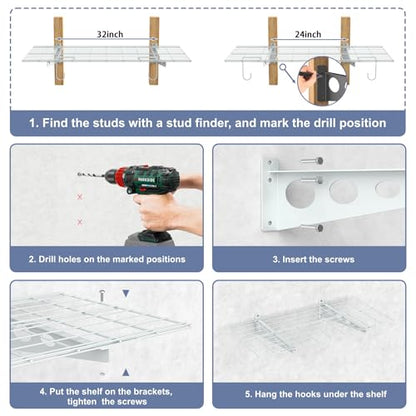 32inch

24inch

1. Find the studs with a stud finder, and mark the drill position

2. Drill holes on the marked positions

3. Insert the screws

4. Put the shelf on the brackets, tighten the screws

5. Hang the hooks under the shelf