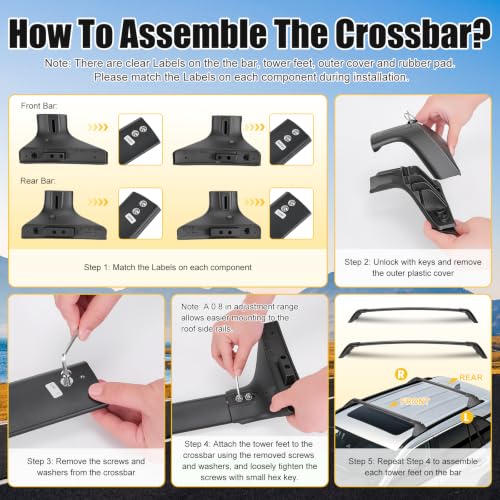 How To Assemble The Crossbar?

Note: There are clear Labels on the the bar, tower feet, outer cover and rubber pad. Please match the Labels on each component during installation.

Front Bar:

Rear Bar:

Step 1: Match the Labels on each component

Step 2: Unlock with keys and remove the outer plastic cover

Step 3: Remove the screws and washers from the crossbar

Note: A 0.8 in adjustment range allows easier mounting to the roof side rails.

Step 4: Attach the tower feet to the crossbar using the removed screws and washers, and loosely tighten the screws with small hex key.

R

REAR

FRONT

L

Step 5: Repeat Step 4 to assemble each tower feet on the bar