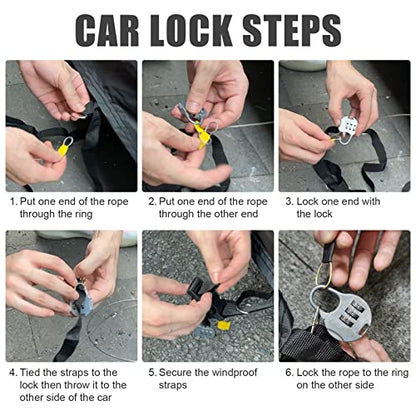 CAR LOCK STEPS

1. Put one end of the rope through the ring

2. Put one end of the rope through the other end

3. Lock one end with the lock

4. Tied the straps to the lock then throw it to the other side of the car

5. Secure the windproof straps

6. Lock the rope to the ring on the other side