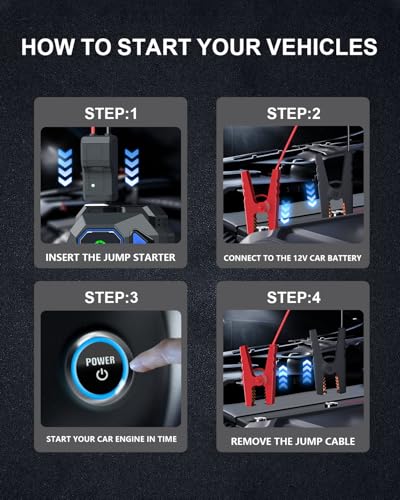 HOW TO START YOUR VEHICLES

STEP:1

INSERT THE JUMP STARTER

STEP:2

CONNECT TO THE 12V CAR BATTERY

STEP:3

POWER

START YOUR CAR ENGINE IN TIME

STEP:4

REMOVE THE JUMP CABLE