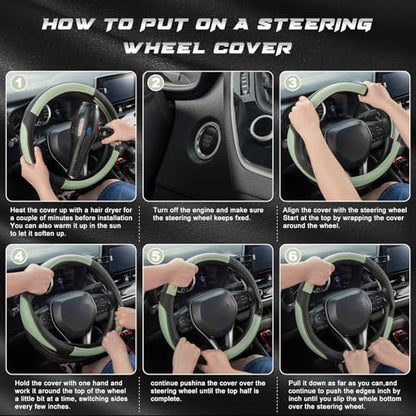 HOW TO PUT ON A STEERING WHEEL COVER

1

Heat the cover up with a hair dryer for a couple of minutes before installation You can also warm it up in the sun to let it soften up.

2

Turn off the engine and make sure the steering wheel keeps fxed.

3

Align the cover with the steering wheel Start at the top by wrapping the cover around the wheel.

4

Hold the cover with one hand and work it around the top of the wheel a little bit at a time, switching sides every few inches.

5

continue pushina the cover over the steering wheel until the top half is complete.

6

Pull it down as far as you can,and continue to push the edges inch by inch until you slip the whole bottom over the steering wheel.