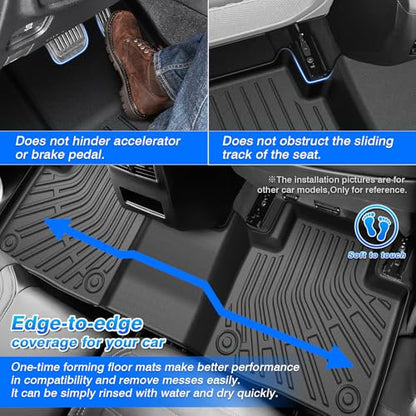 Does not hinder accelerator or brake pedal.

Does not obstruct the sliding track of the seat.

※The installation pictures are for other car models,Only for reference.

Soft to touch

Edge-to-edge
coverage for your car

One-time forming floor mats make better performance in compatibility and remove messes easily.
It can be simply rinsed with water and dry quickly.