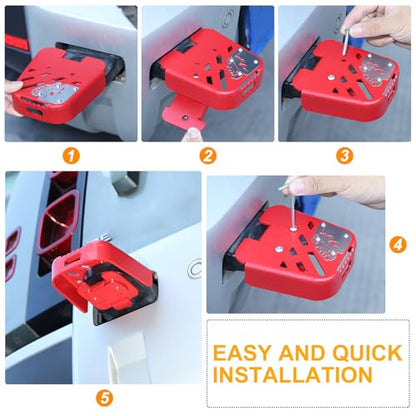 1

2

3

4

5

EASY AND QUICK INSTALLATION