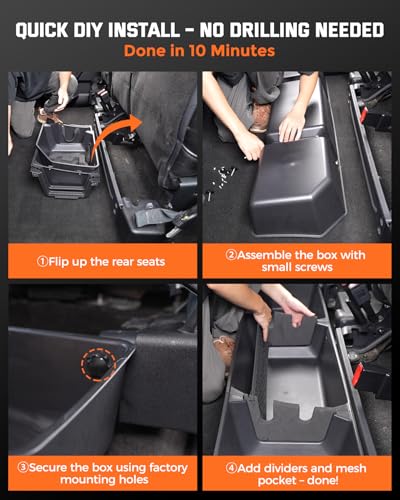 QUICK DIY INSTALL - NO DRILLING NEEDED

Done in 10 Minutes

①Flip up the rear seats

②Assemble the box with small screws

③Secure the box using factory mounting holes

④Add dividers and mesh pocket - done!