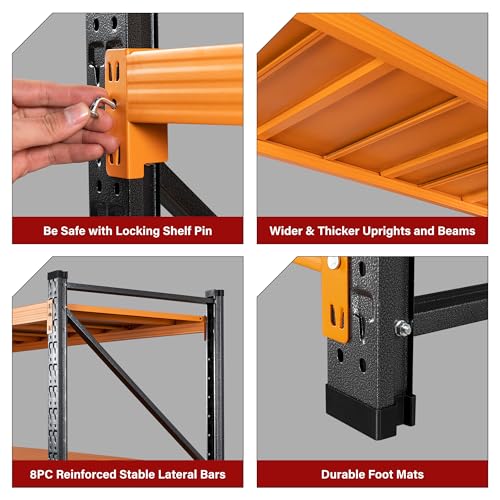 Be Safe with Locking Shelf Pin

Wider & Thicker Uprights and Beams

8PC Reinforced Stable Lateral Bars

Durable Foot Mats