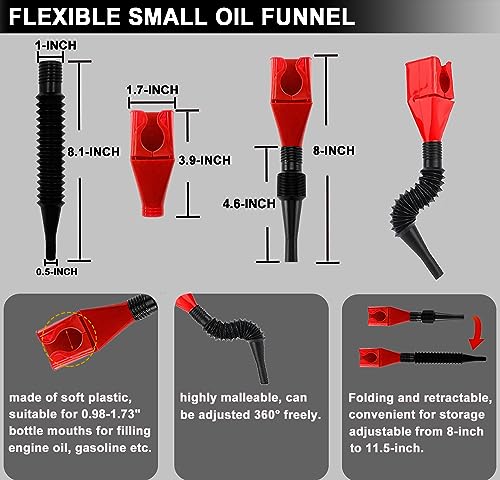 FLEXIBLE SMALL OIL FUNNEL

1-INCH

8.1-INCH

0.5-INCH

1.7-INCH

3.9-INCH

4.6-INCH

8-INCH

made of soft plastic, suitable for 0.98-1.73" bottle mouths for filling engine oil, gasoline etc.

highly malleable, can be adjusted 360° freely.

Folding and retractable, convenient for storage adjustable from 8-inch to 11.5-inch.