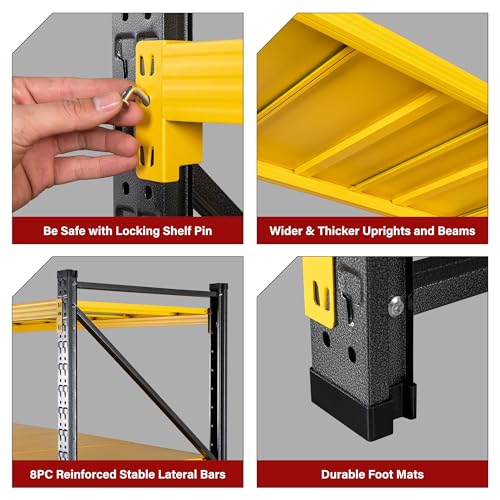 Be Safe with Locking Shelf Pin

Wider & Thicker Uprights and Beams

8PC Reinforced Stable Lateral Bars

Durable Foot Mats