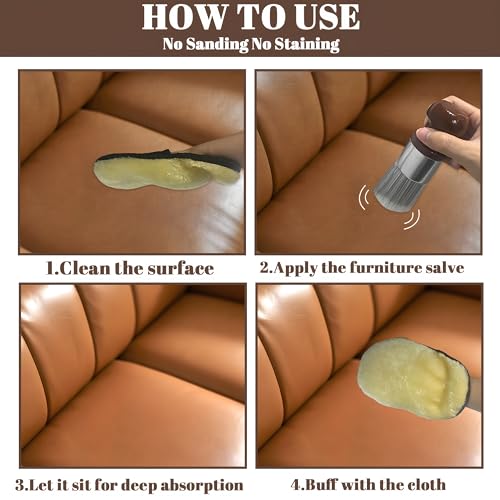 HOW TO USE
No Sanding No Staining

1.Clean the surface

2.Apply the furniture salve

3.Let it sit for deep absorption

4.Buff with the cloth