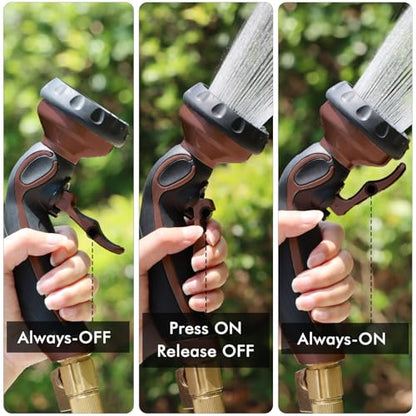 Always-OFF

Press ON
Release OFF

Always-ON