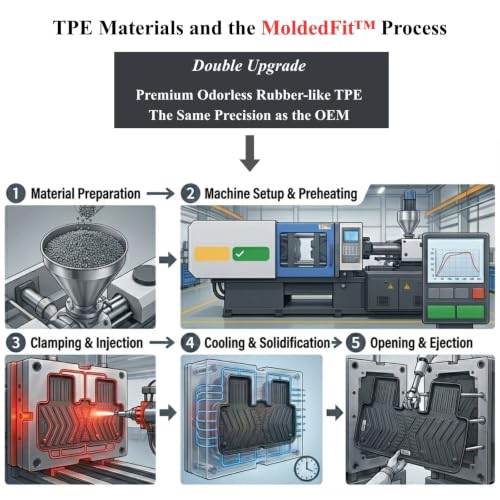 TPE Materials and the MoldedFit™ Process

Double Upgrade

Premium Odorless Rubber-like TPE
The Same Precision as the OEM

1 Material Preparation

2 Machine Setup & Preheating

3 Clamping & Injection

4 Cooling & Solidification

5 Opening & Ejection