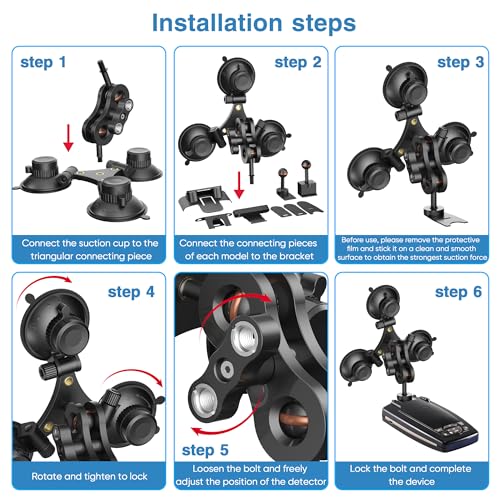 Installation steps

step 1

Connect the suction cup to the triangular connecting piece

step 2

Connect the connecting pieces of each model to the bracket

step 3

Before use, please remove the protective film and stick it on a clean and smooth surface to obtain the strongest suction force

step 4

Rotate and tighten to lock

step 5

Loosen the bolt and freely adjust the position of the detector

step 6

Lock the bolt and complete the device