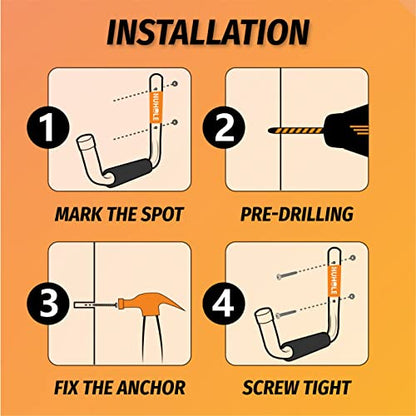 INSTALLATION

1

HUHOLE

MARK THE SPOT

2

PRE-DRILLING

3

FIX THE ANCHOR

4

HUHOLE

SCREW TIGHT