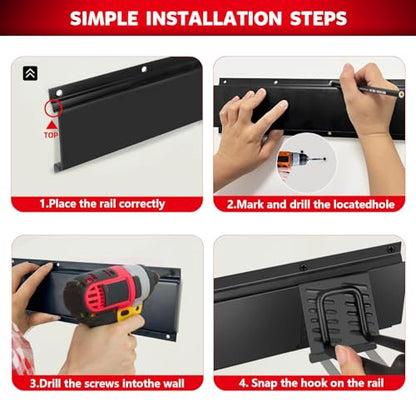 SIMPLE INSTALLATION STEPS

TOP

1.Place the rail correctly

2.Mark and drill the locatedhole

3.Drill the screws intothe wall

4. Snap the hook on the rail