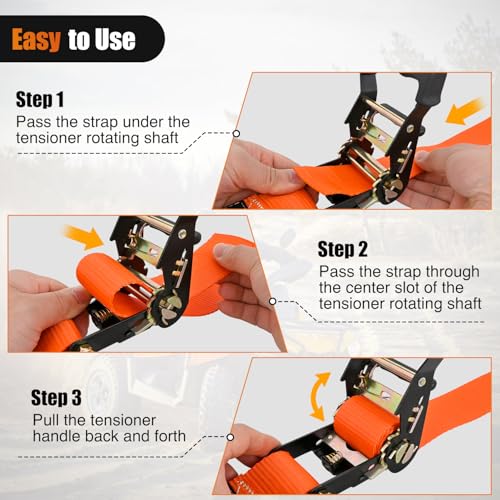 Easy to Use

Step 1
Pass the strap under the tensioner rotating shaft

Step 2
Pass the strap through the center slot of the tensioner rotating shaft

Step 3
Pull the tensioner handle back and forth