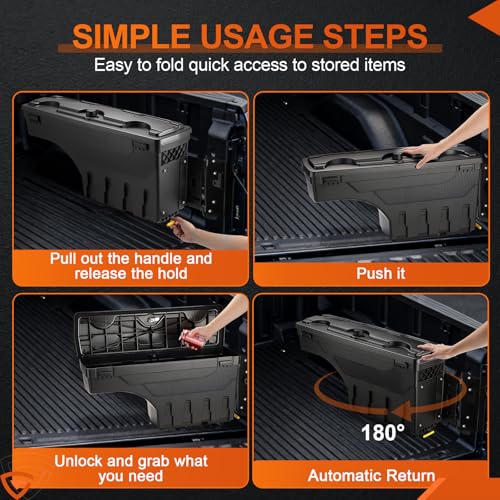 SIMPLE USAGE STEPS

Easy to fold quick access to stored items

Pull out the handle and release the hold

Push it

Unlock and grab what you need

180°

Automatic Return