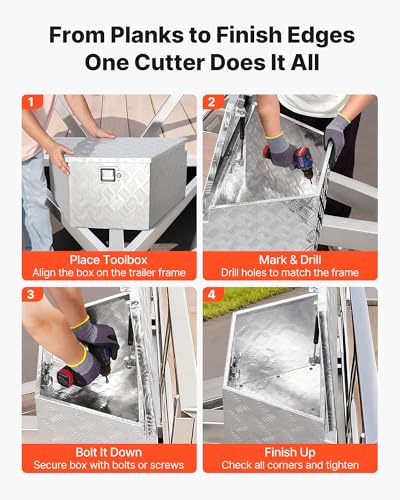 From Planks to Finish Edges
One Cutter Does It All

1
Place Toolbox
Align the box on the trailer frame

2
Mark & Drill
Drill holes to match the frame

3
Bolt It Down
Secure box with bolts or screws

4
Finish Up
Check all corners and tighten